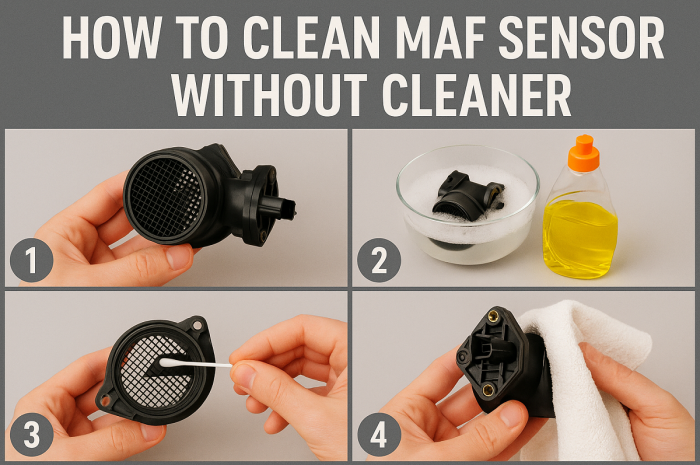 HOW TO CLEAN MAF SENSOR WITHOUT CLEANER

1

2

3

4